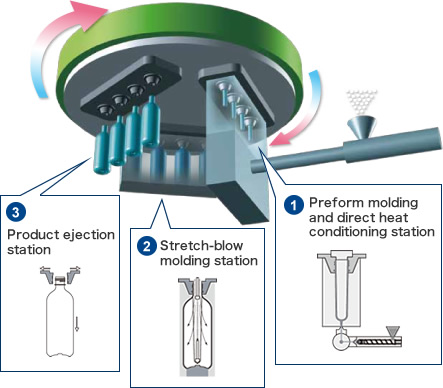 3 Product ejection station

2 Stretch-blow molding station

1 Preform molding and direct heat conditioning station